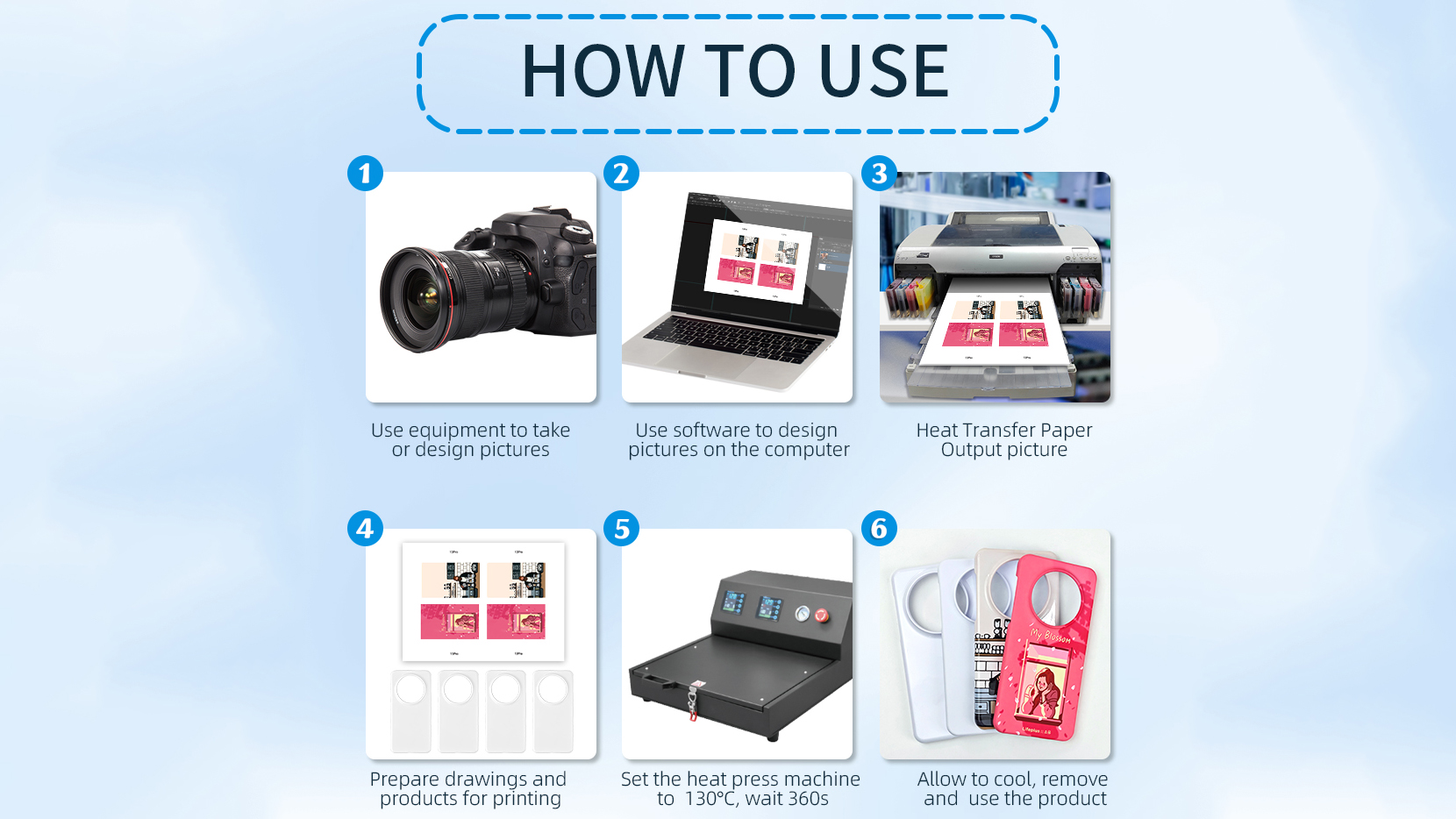 HOW TO USE

1

Use equipment to take or design pictures

2

Use software to design pictures on the computer

3

Heat Transfer Paper Output picture

4

Prepare drawings and products for printing

5

Set the heat press machine to 130°C, wait 360s

6

My Blossom

Allow to cool, remove and use the product