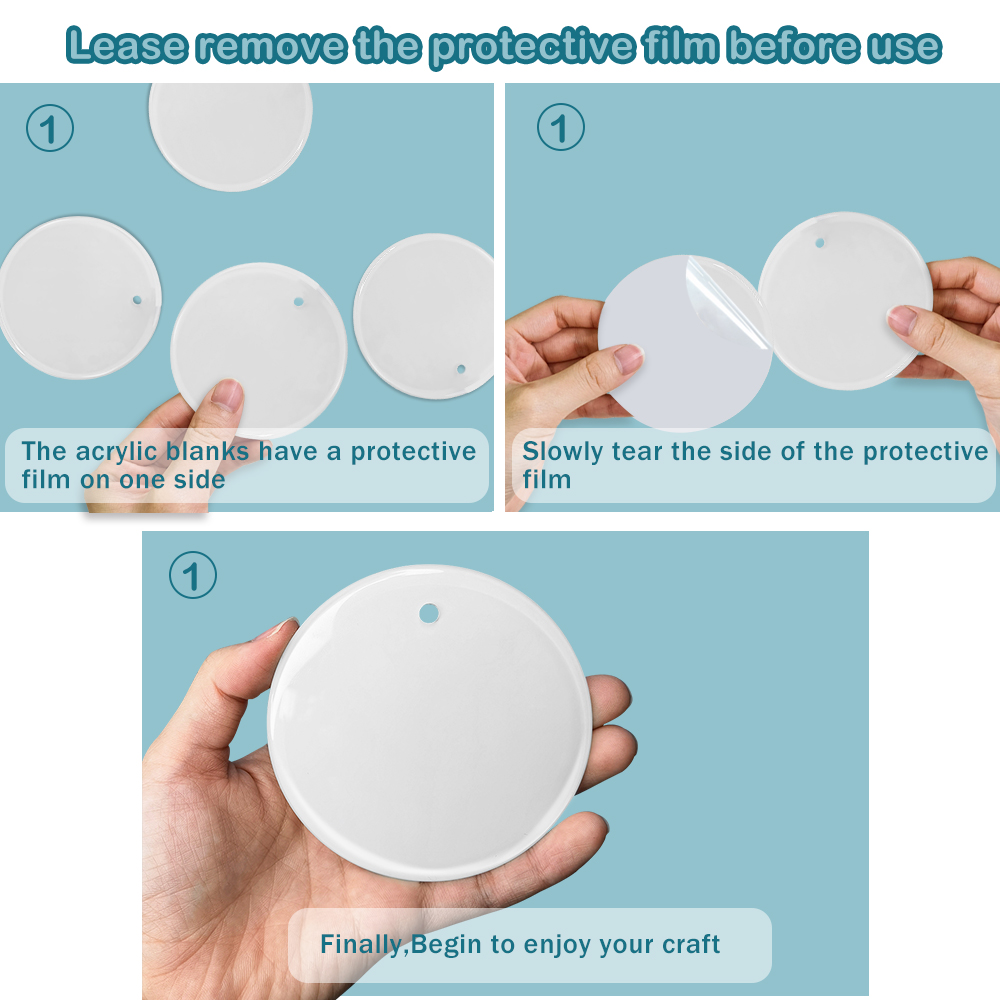 Lease remove the protective film before use

①

The acrylic blanks have a protective film on one side

①

Slowly tear the side of the protective film

①

Finally,Begin to enjoy your craft